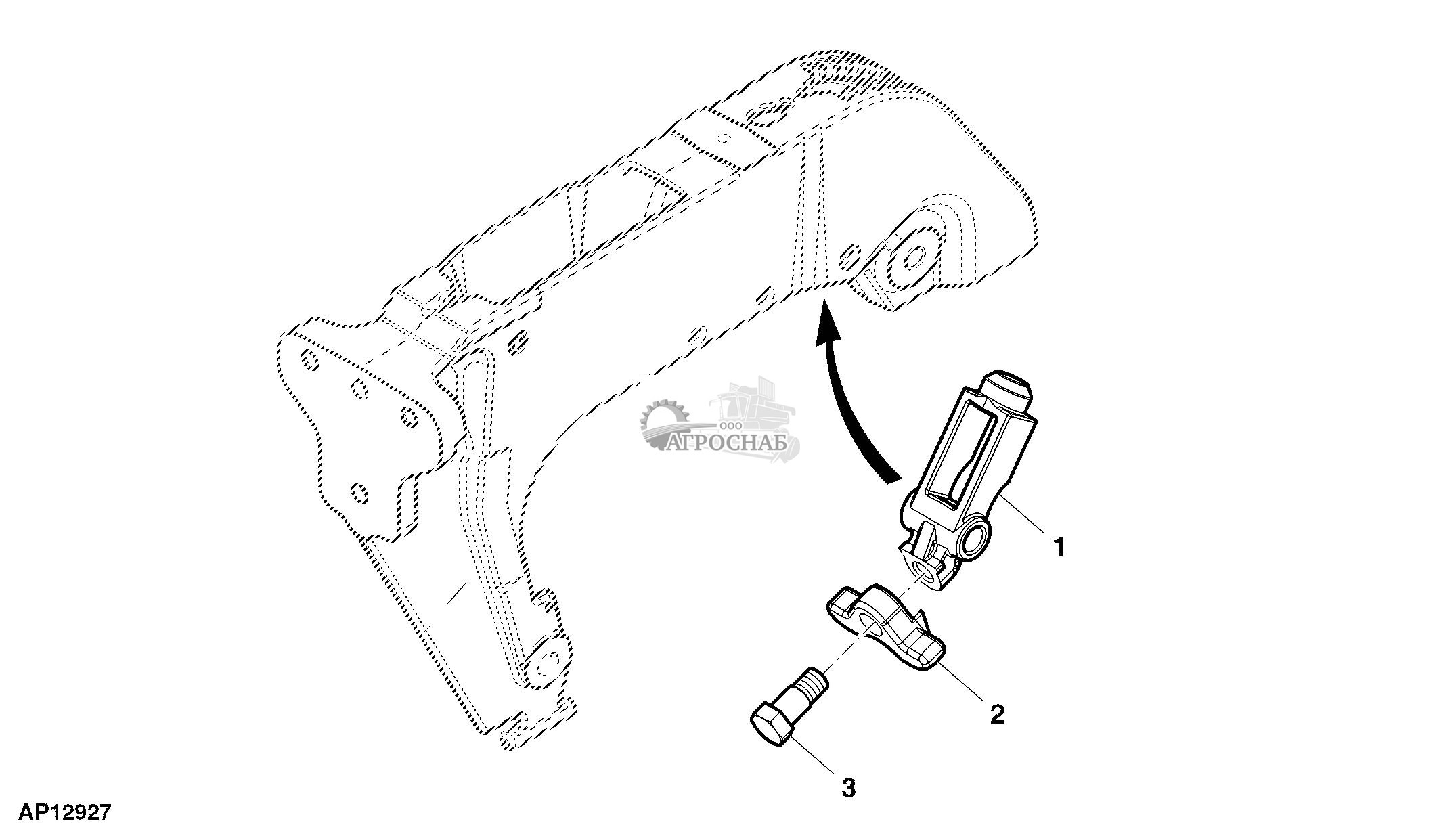 ООО
АГРОСНАБ

1

2

3

AP12927